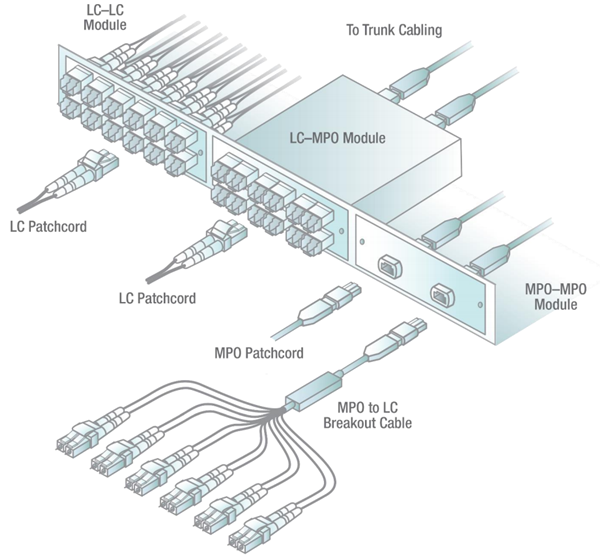 LC–LC Module

To Trunk Cabling

LC–MPO Module

LC Patchcord

LC Patchcord

MPO–MPO Module

MPO Patchcord

MPO to LC Breakout Cable